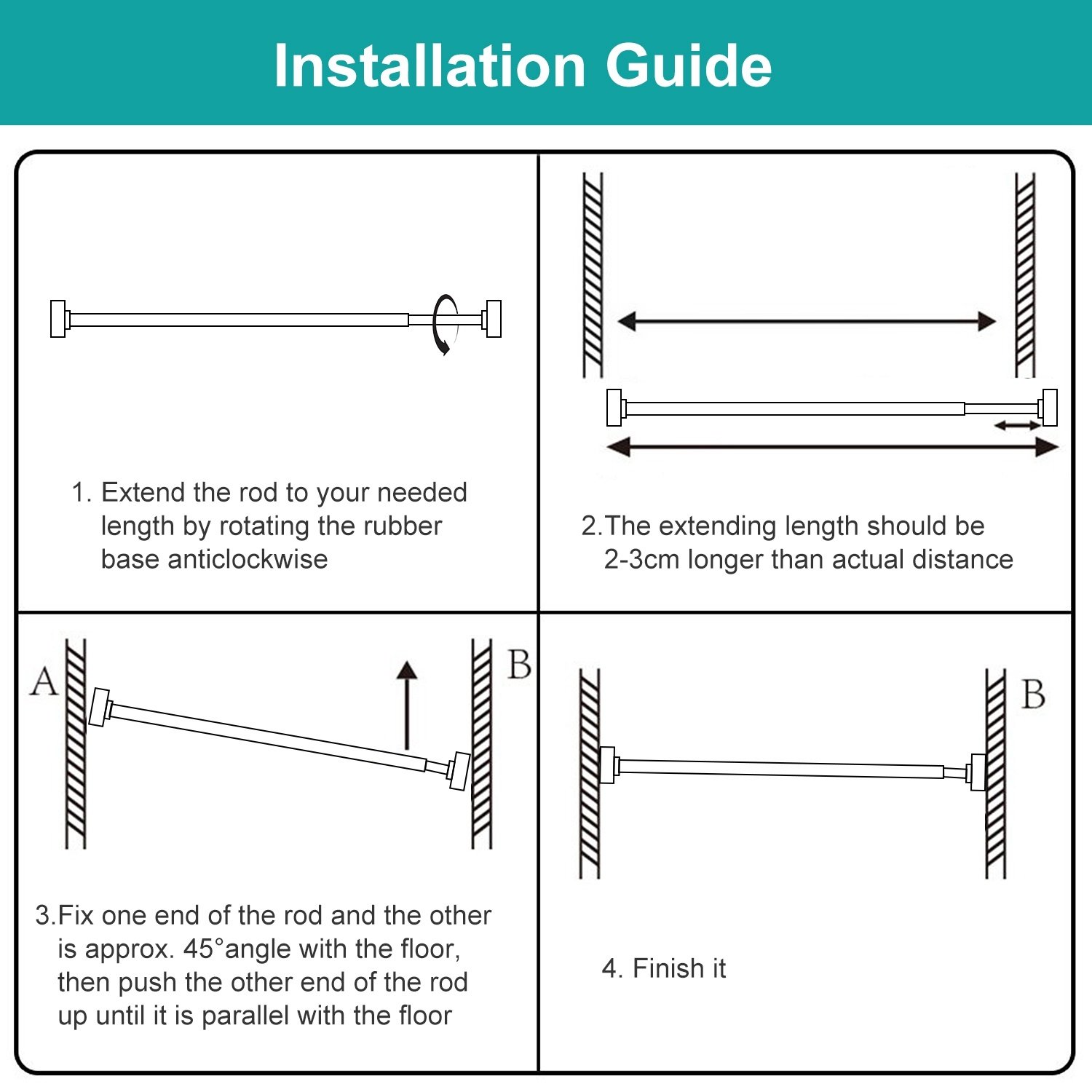 Installation Guide

1. Extend the rod to your needed length by rotating the rubber base anticlockwise

2.The extending length should be 2-3cm longer than actual distance

A

B

3.Fix one end of the rod and the other is approx. 45°angle with the floor, then push the other end of the rod up until it is parallel with the floor

B

4. Finish it