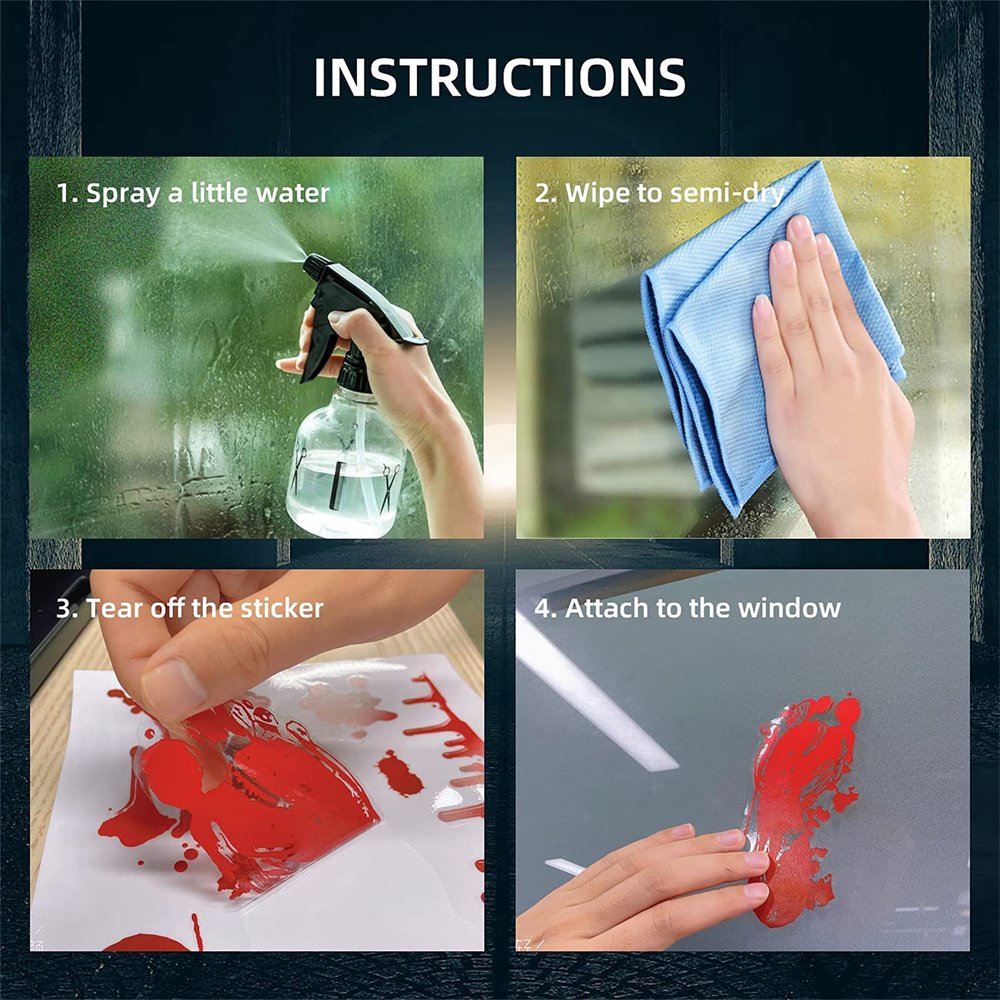 INSTRUCTIONS

1. Spray a little water

2. Wipe to semi-dry

3. Tear off the sticker

4. Attach to the window